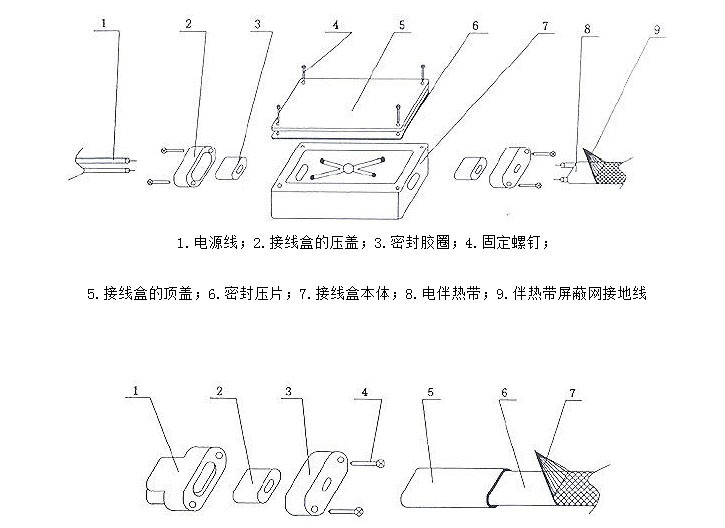 1
2
3
4
5
6
7
8
9

1. 电源线；2. 接线盒的压盖；3. 密封胶圈；4. 固定螺钉；

5. 接线盒的顶盖；6. 密封压片；7. 接线盒本体；8. 电伴热带；9. 伴热带屏蔽网接地线

1
2
3
4
5
6
7