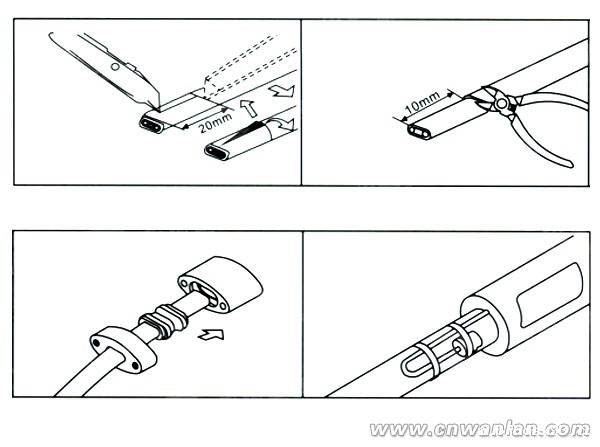 20mm

10mm

www.cnwanlan.com